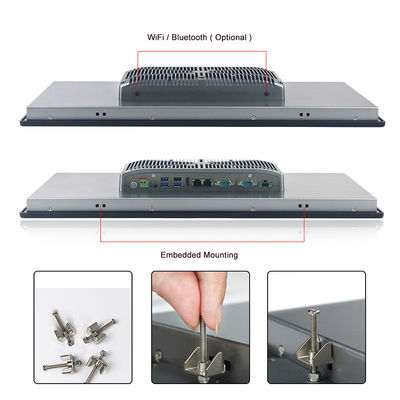 WiFi / Bluetooth ( Optional )

Embedded Mounting